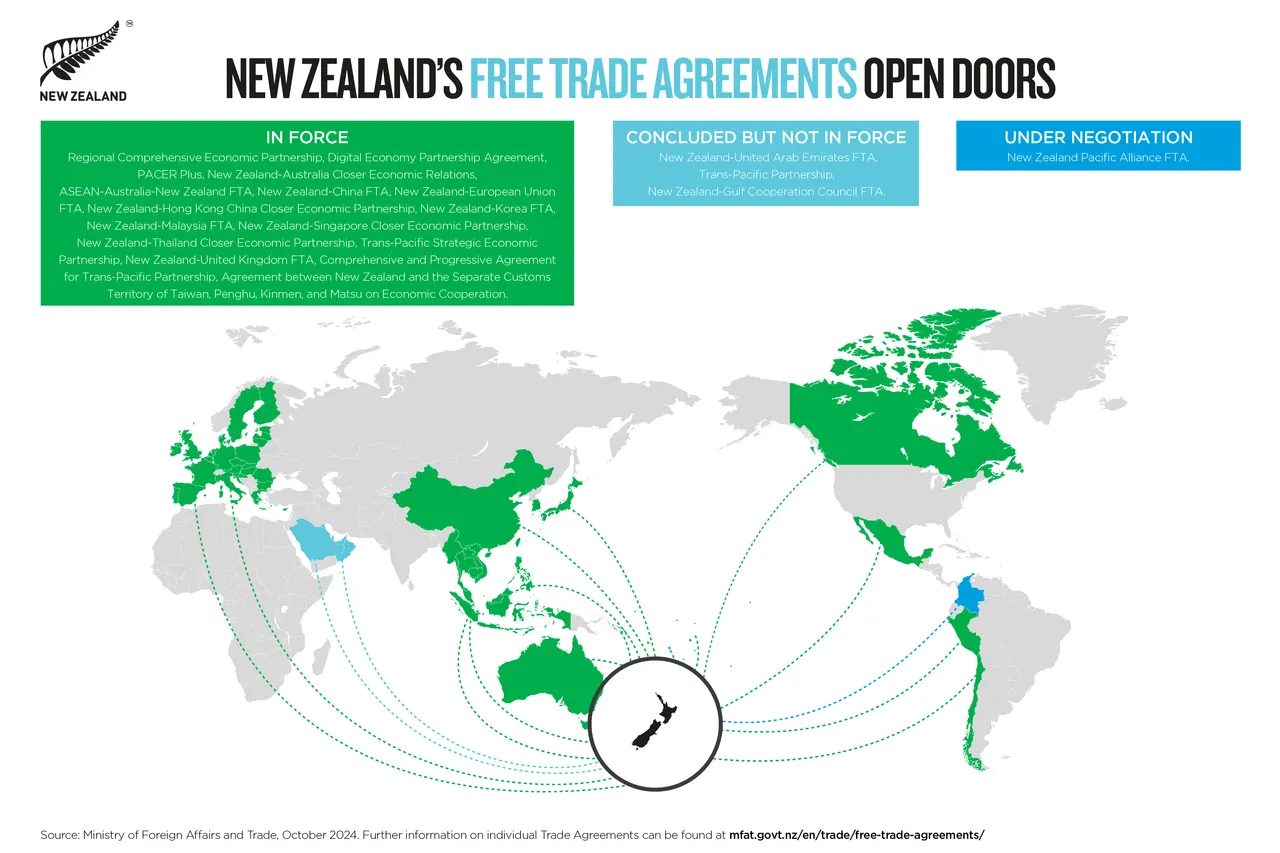 NEW ZEALAND

NEW ZEALAND'S FREE TRADE AGREEMENTS OPEN DOORS

IN FORCE

Regional Comprehensive Economic Partnership, Digital Economy Partnership Agreement, PACER Plus, New Zealand-Australia Closer Economic Relations, ASEAN-Australia-New Zealand FTA, New Zealand-China FTA, New Zealand-European Union FTA, New Zealand-Hong Kong China Closer Economic Partnership, New Zealand-Korea FTA, New Zealand-Malaysia FTA, New Zealand-Singapore Closer Economic Partnership, New Zealand-Thailand Closer Economic Partnership, Trans-Pacific Strategic Economic Partnership, New Zealand-United Kingdom FTA, Comprehensive and Progressive Agreement for Trans-Pacific Partnership, Agreement between New Zealand and the Separate Customs Territory of Taiwan, Penghu, Kinmen, and Matsu on Economic Cooperation.

CONCLUDED BUT NOT IN FORCE

New Zealand-United Arab Emirates FTA, Trans-Pacific Partnership, New Zealand-Gulf Cooperation Council FTA.

UNDER NEGOTIATION

New Zealand Pacific Alliance FTA.

Source: Ministry of Foreign Affairs and Trade, October 2024. Further information on individual Trade Agreements can be found at mfat.govt.nz/en/trade/free-trade-agreements/